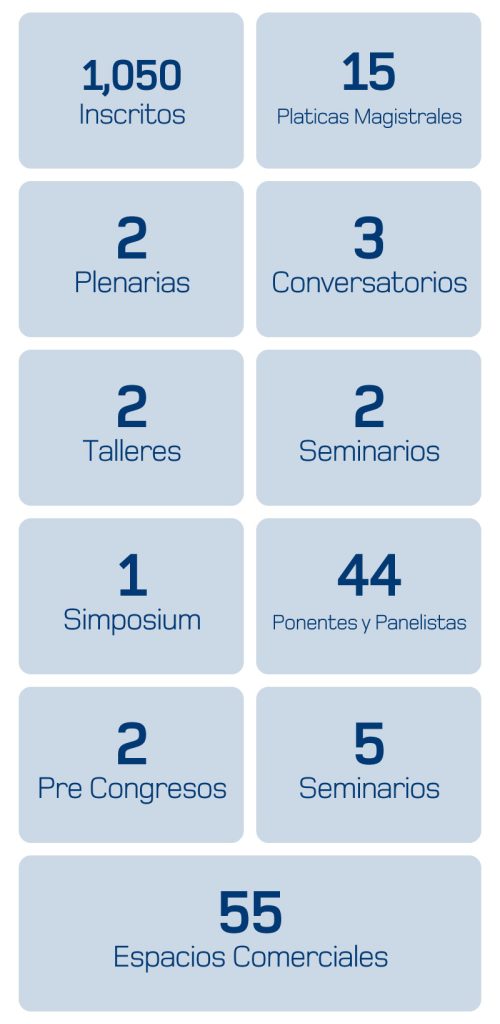 1,050
Inscritos

15
Platicas Magistrales

2
Plenarias

3
Conversatorios

2
Talleres

2
Seminarios

1
Simposium

44
Ponentes y Panelistas

2
Pre Congresos

5
Seminarios

55
Espacios Comerciales